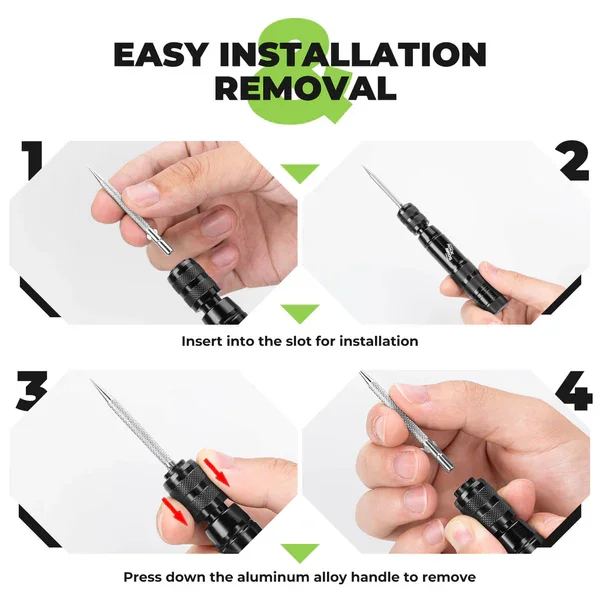 EASY INSTALLATION & REMOVAL

1

2

Insert into the slot for installation

3

4

Press down the aluminum alloy handle to remove